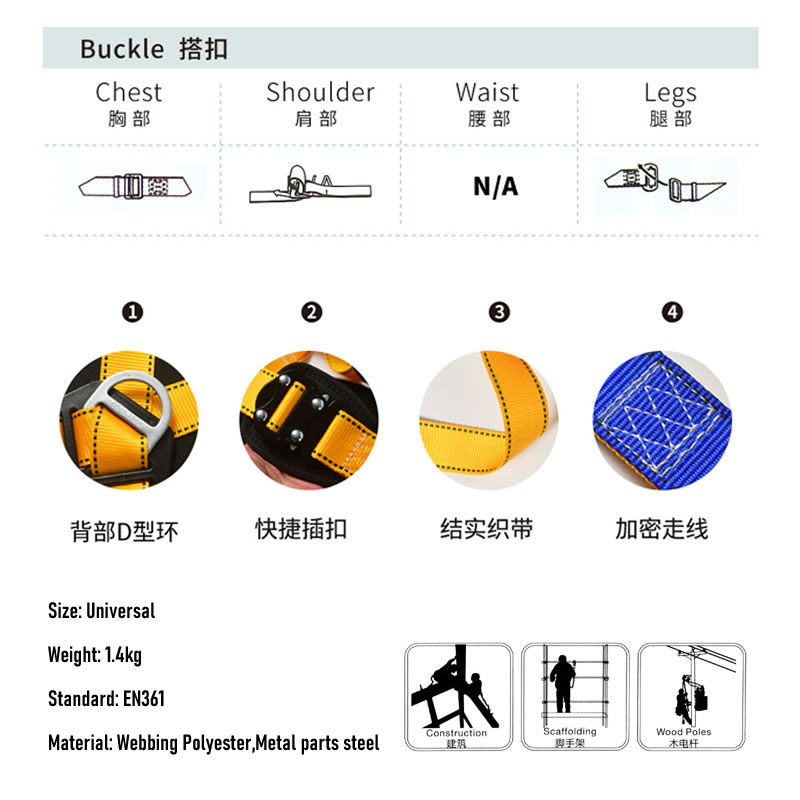 Buckle 搭扣

| Chest 胸部 | Shoulder 肩部 | Waist 腰部 | Legs 腿部 |
|---|---|---|---|
| | | N/A | |

❶ 背部D型环

❷ 快捷插扣

❸ 结实织带

❹ 加密走线

Size: Universal

Weight: 1.4kg

Standard: EN361

Material: Webbing Polyester,Metal parts steel

Construction 建筑

Scaffolding 脚手架

Wood Poles 木电杆